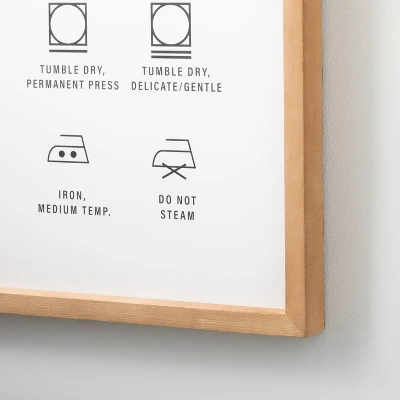 TUMBLE DRY, PERMANENT PRESS

TUMBLE DRY, DELICATE/GENTLE

IRON, MEDIUM TEMP.

DO NOT STEAM